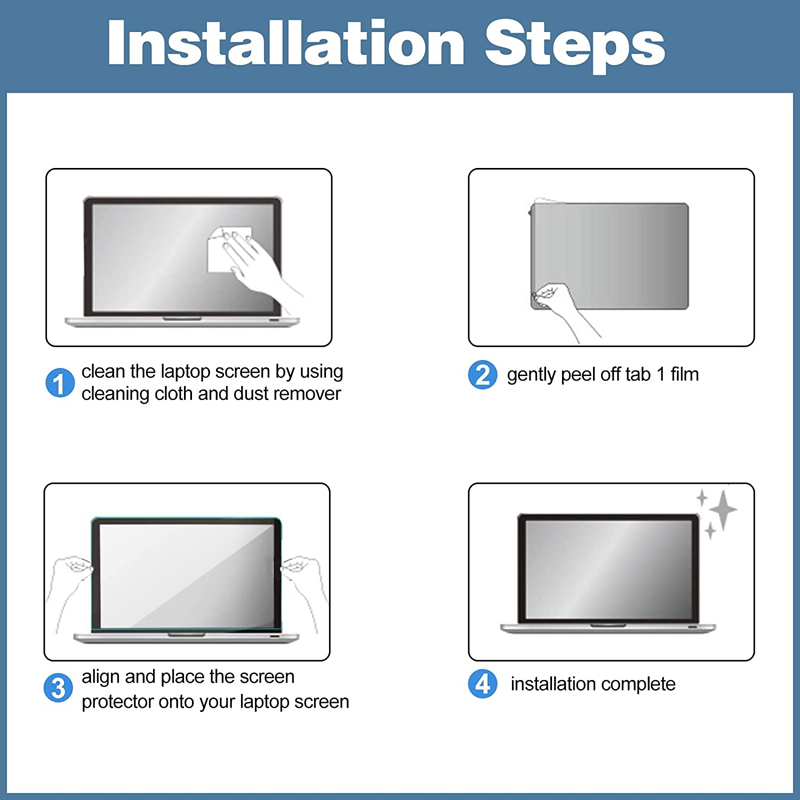 Installation Steps

1 clean the laptop screen by using cleaning cloth and dust remover

2 gently peel off tab 1 film

3 align and place the screen protector onto your laptop screen

4 installation complete